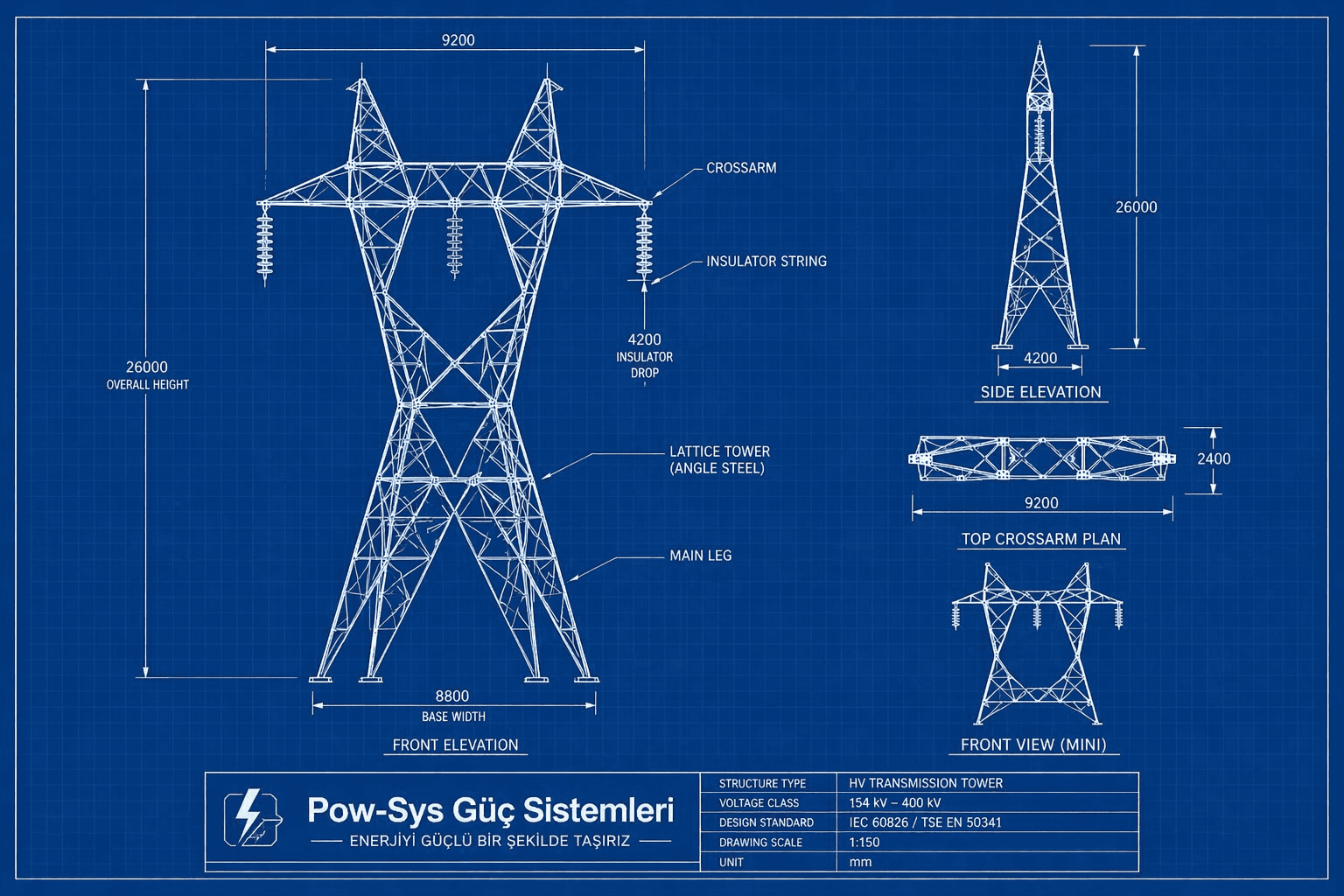 9200

26000
OVERALL HEIGHT

CROSSARM

INSULATOR STRING

4200
INSULATOR DROP

LATTICE TOWER (ANGLE STEEL)

MAIN LEG

8800
BASE WIDTH

FRONT ELEVATION

26000

4200

SIDE ELEVATION

2400

9200

TOP CROSSARM PLAN

FRONT VIEW (MINI)

Pow-Sys Güç Sistemleri
ENERJİYİ GÜÇLÜ BİR ŞEKİLDE TAŞIRIZ

| STRUCTURE TYPE | HV TRANSMISSION TOWER |
|---|---|
| VOLTAGE CLASS | 154 kV – 400 kV |
| DESIGN STANDARD | IEC 60826 / TSE EN 50341 |
| DRAWING SCALE | 1:150 |
| UNIT | mm |